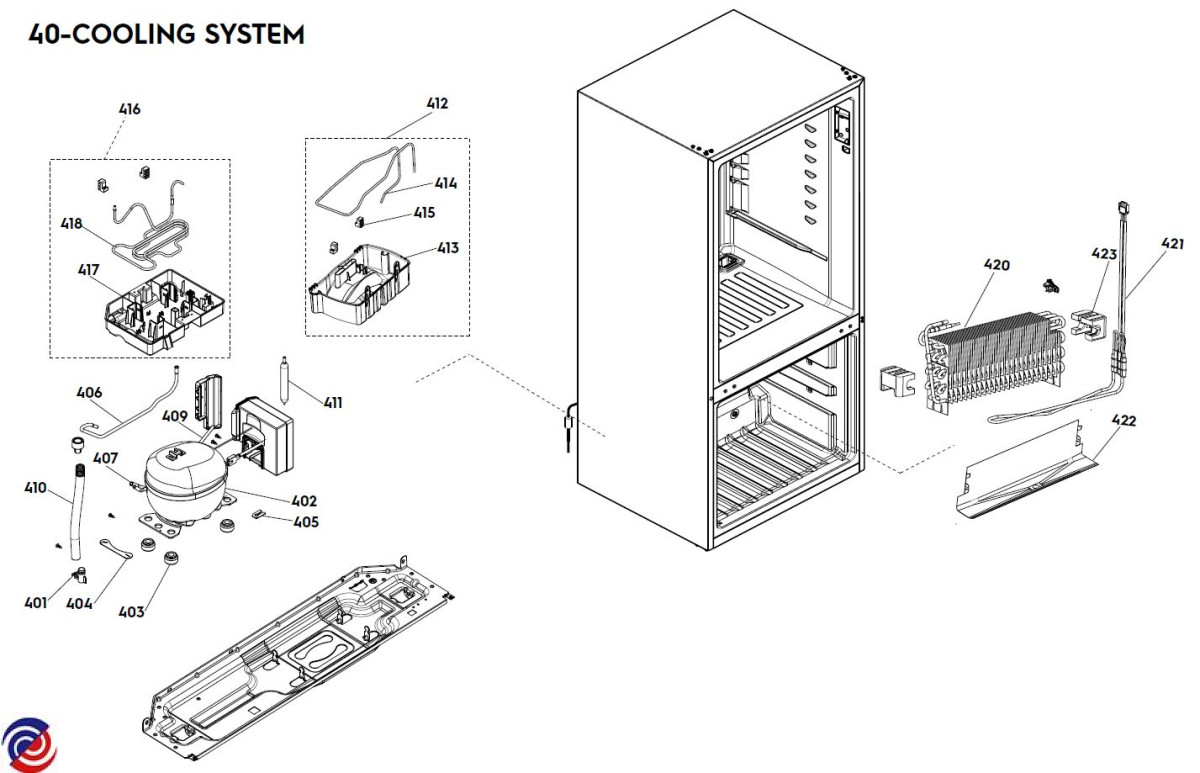 40-COOLING SYSTEM

416

418

417

412

414

415

413

406

409

411

407

410

402

405

401

404

403

420

423

421

422